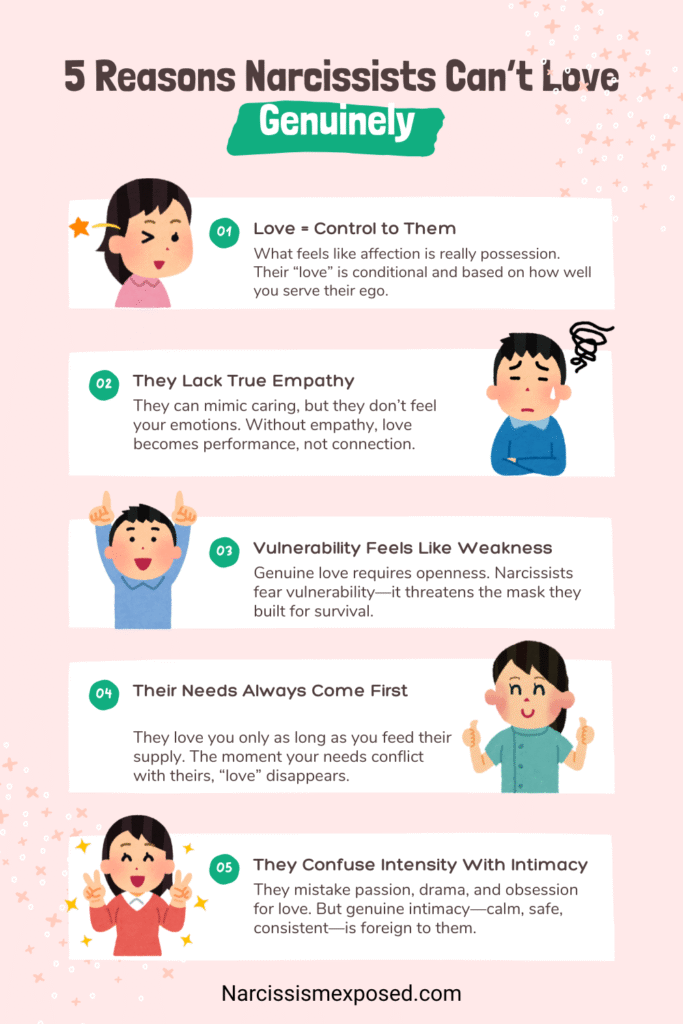 5 Reasons Narcissists Can't Love

Genuinely

01

Love = Control to Them

What feels like affection is really possession. Their "love" is conditional and based on how well you serve their ego.

02

They Lack True Empathy

They can mimic caring, but they don't feel your emotions. Without empathy, love becomes performance, not connection.

03

Vulnerability Feels Like Weakness

Genuine love requires openness. Narcissists fear vulnerability—it threatens the mask they built for survival.

04

Their Needs Always Come First

They love you only as long as you feed their supply. The moment your needs conflict with theirs, "love" disappears.

05

They Confuse Intensity With Intimacy

They mistake passion, drama, and obsession for love. But genuine intimacy—calm, safe, consistent—is foreign to them.

Narcissismexposed.com