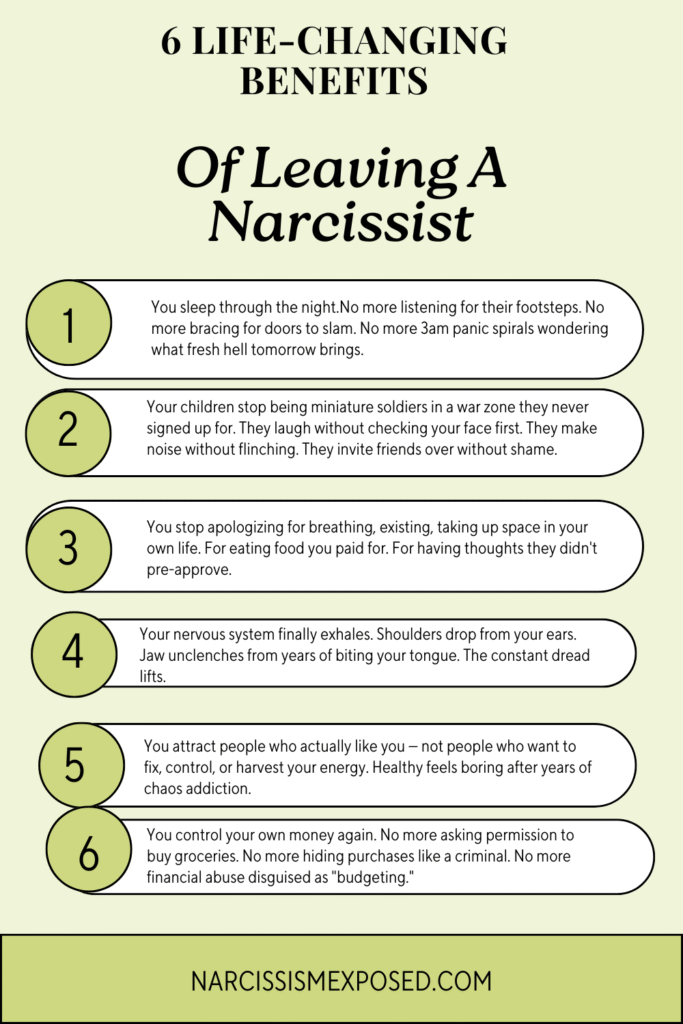 6 LIFE-CHANGING BENEFITS

Of Leaving A Narcissist

1

You sleep through the night.No more listening for their footsteps. No more bracing for doors to slam. No more 3am panic spirals wondering what fresh hell tomorrow brings.

2

Your children stop being miniature soldiers in a war zone they never signed up for. They laugh without checking your face first. They make noise without flinching. They invite friends over without shame.

3

You stop apologizing for breathing, existing, taking up space in your own life. For eating food you paid for. For having thoughts they didn't pre-approve.

4

Your nervous system finally exhales. Shoulders drop from your ears. Jaw unclenches from years of biting your tongue. The constant dread lifts.

5

You attract people who actually like you — not people who want to fix, control, or harvest your energy. Healthy feels boring after years of chaos addiction.

6

You control your own money again. No more asking permission to buy groceries. No more hiding purchases like a criminal. No more financial abuse disguised as "budgeting."

NARCISSISMEXPOSED.COM